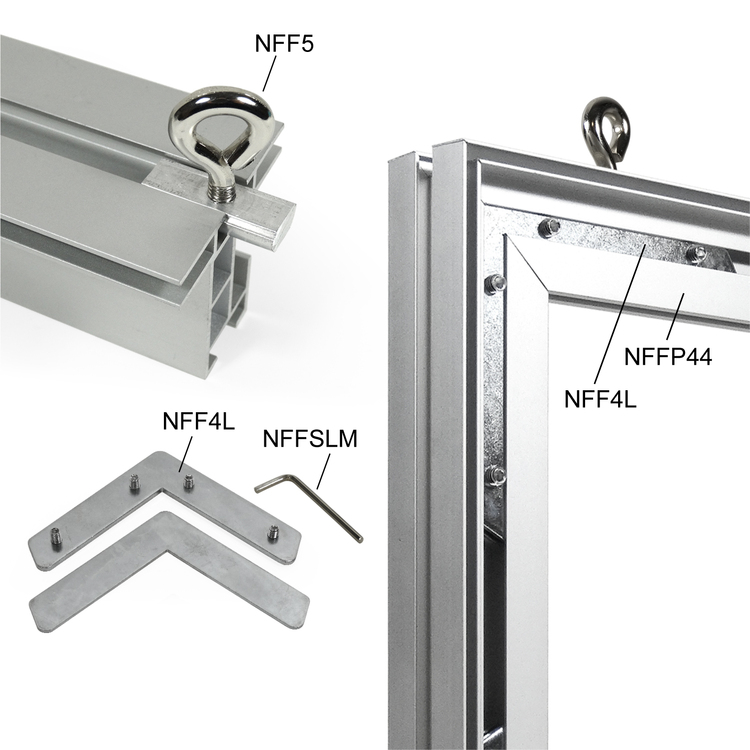 NFF5

NFFP44

NFF4L

NFF4L

NFFSLM