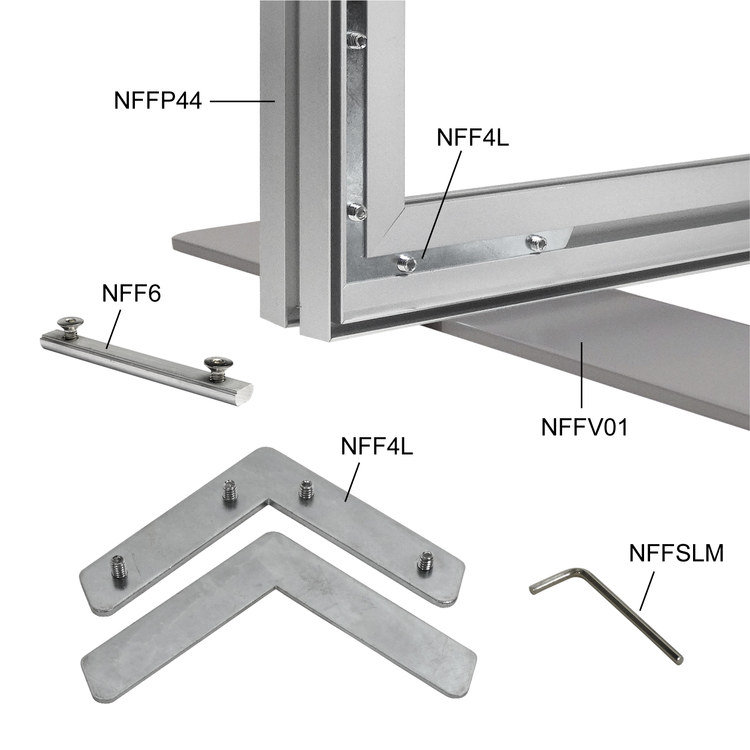 NFFP44

NFF4L

NFF6

NFFV01

NFF4L

NFFSLM