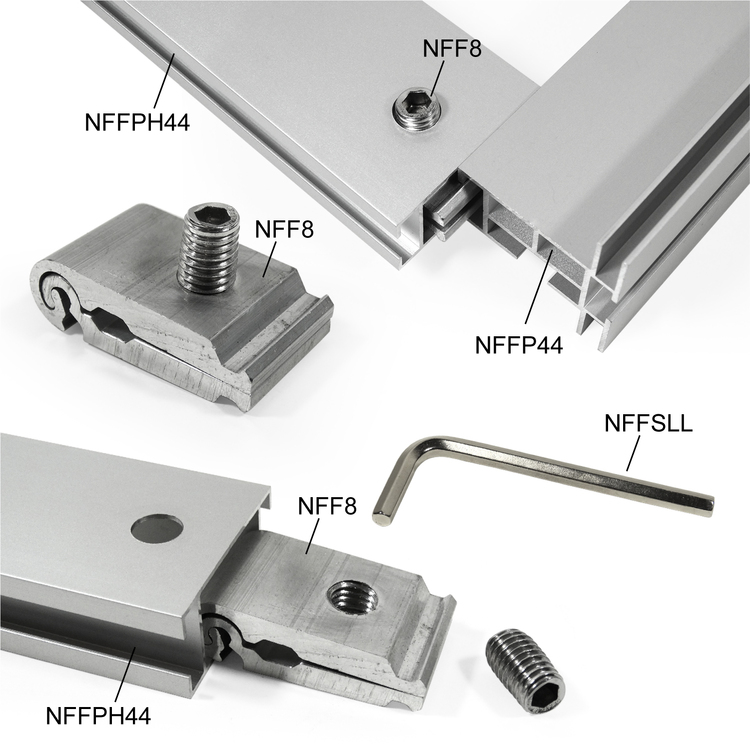 NFF8
NFFPH44
NFF8
NFFP44
NFFSLL
NFF8
NFFPH44