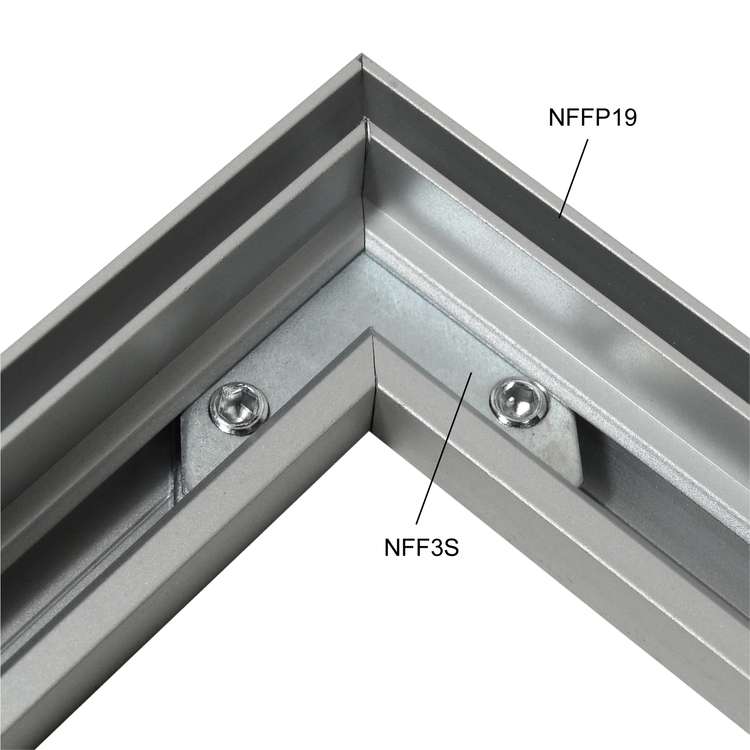 NFFP19

NFF3S