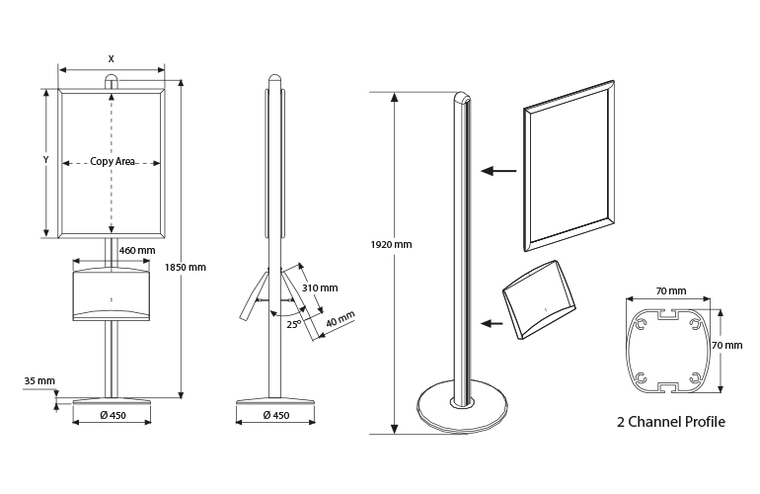 X

Y

Copy Area

460 mm

1850 mm

35 mm

Ø 450

310 mm

25°

40 mm

Ø 450

1920 mm

70 mm

70 mm

2 Channel Profile