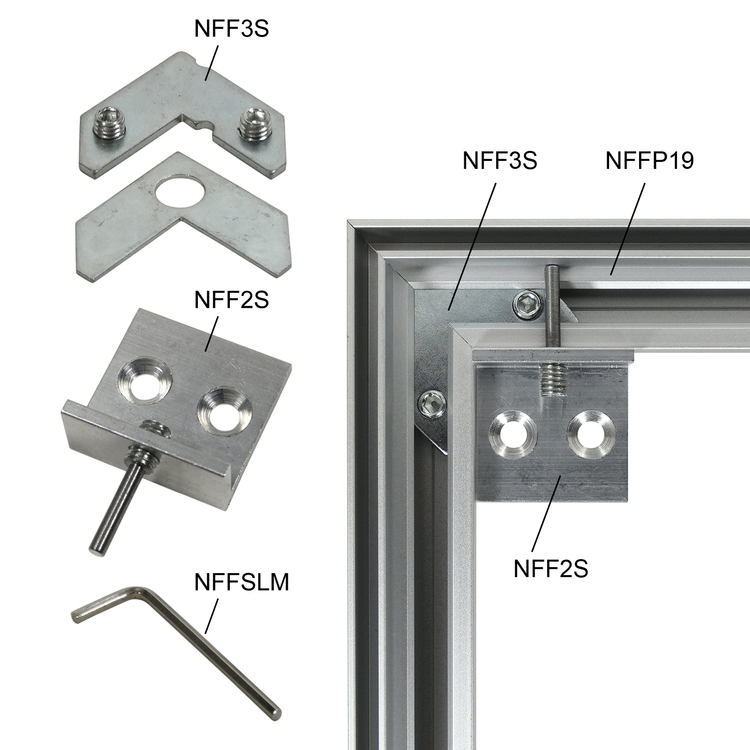 NFF3S

NFF2S

NFFSLM

NFF3S

NFFP19

NFF2S