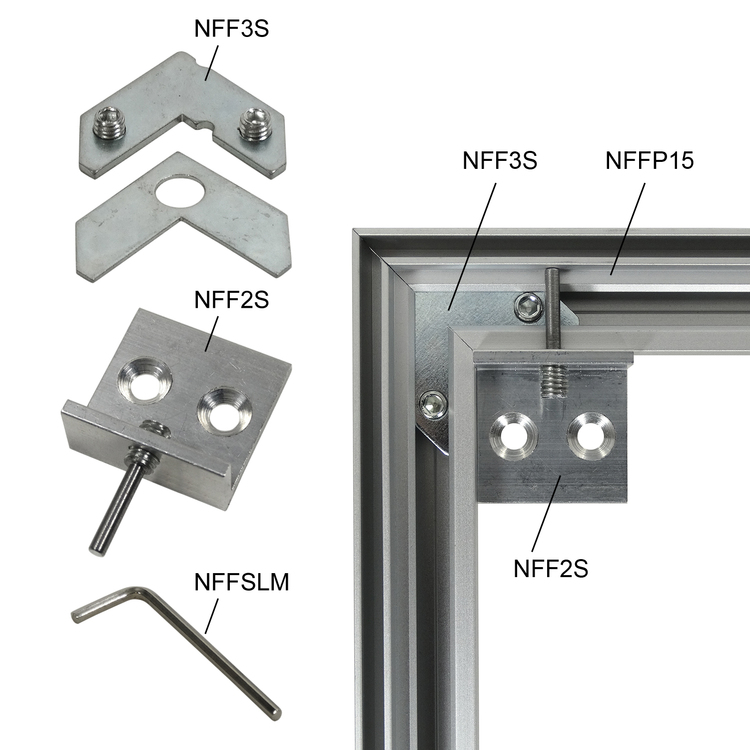 NFF3S

NFF2S

NFFSLM

NFF3S

NFFP15

NFF2S